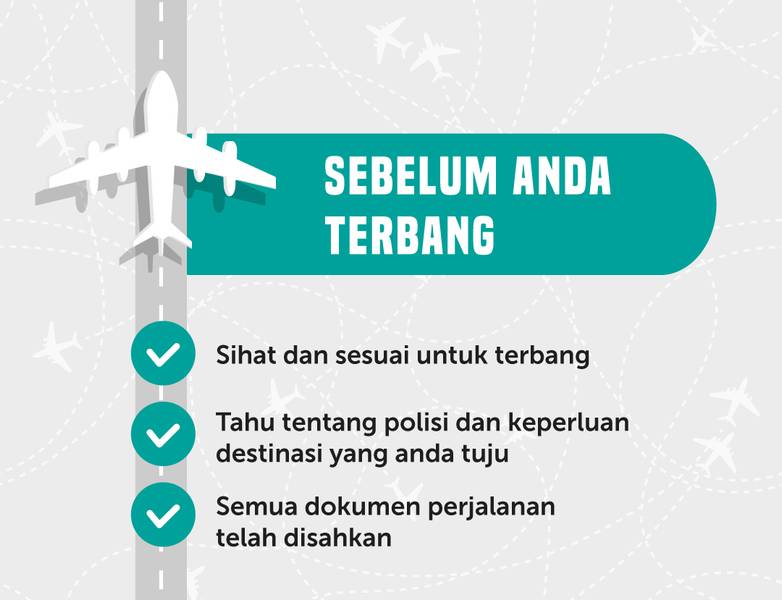 SEBELUM ANDA TERBANG

Sihat dan sesuai untuk terbang

Tahu tentang polisi dan keperluan destinasi yang anda tuju

Semua dokumen perjalanan telah disahkan