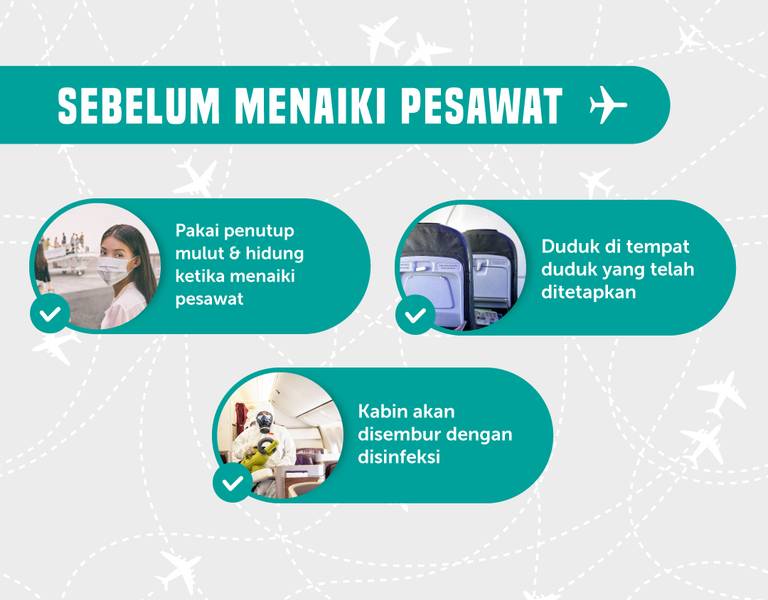 SEBELUM MENAIKI PESAWAT

Pakai penutup mulut & hidung ketika menaiki pesawat

Duduk di tempat duduk yang telah ditetapkan

Kabin akan disembur dengan disinfeksi