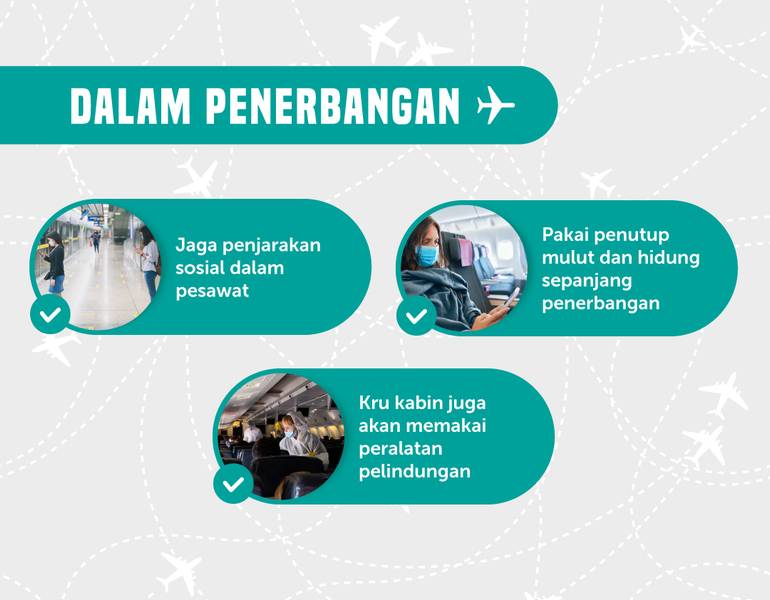 DALAM PENERBANGAN

Jaga penjarakan sosial dalam pesawat

Pakai penutup mulut dan hidung sepanjang penerbangan

Kru kabin juga akan memakai peralatan pelindungan