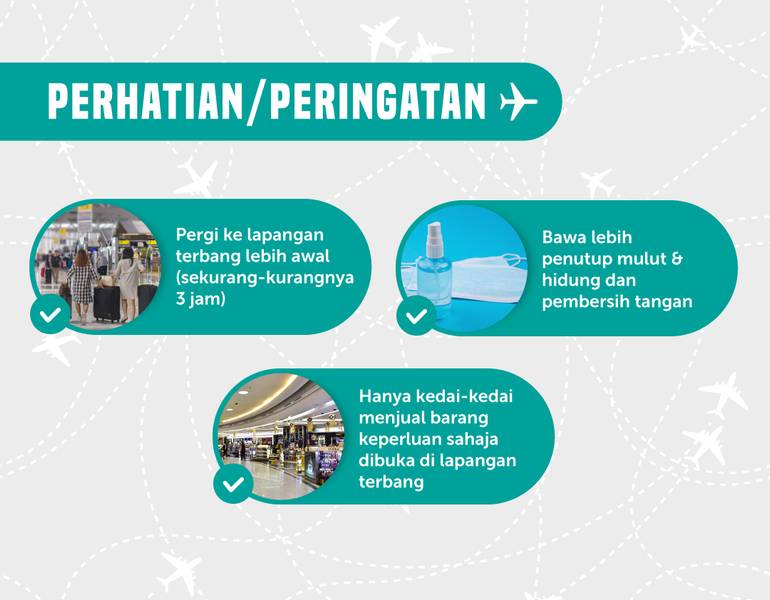 PERHATIAN/PERINGATAN

Pergi ke lapangan terbang lebih awal (sekurang-kurangnya 3 jam)

Bawa lebih penutup mulut & hidung dan pembersih tangan

Hanya kedai-kedai menjual barang keperluan sahaja dibuka di lapangan terbang