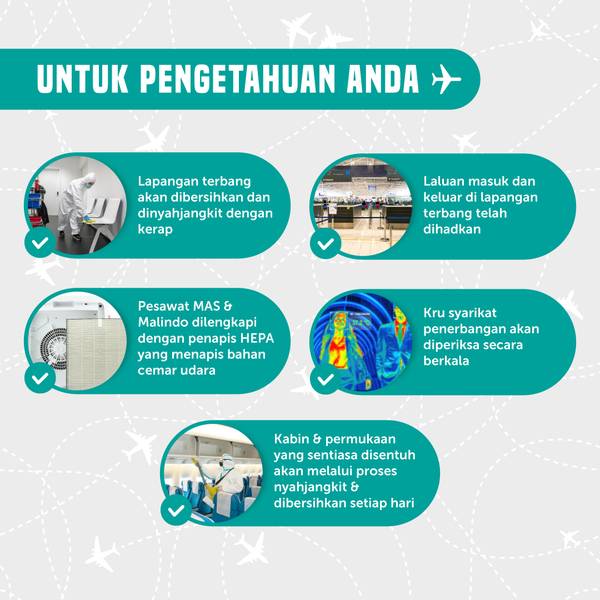 UNTUK PENGETAHUAN ANDA

Lapangan terbang akan dibersihkan dan dinyahjangkit dengan kerap

Laluan masuk dan keluar di lapangan terbang telah dihadkan

Pesawat MAS & Malindo dilengkapi dengan penapis HEPA yang menapis bahan cemar udara

Kru syarikat penerbangan akan diperiksa secara berkala

Kabin & permukaan yang sentiasa disentuh akan melalui proses nyahjangkit & dibersihkan setiap hari