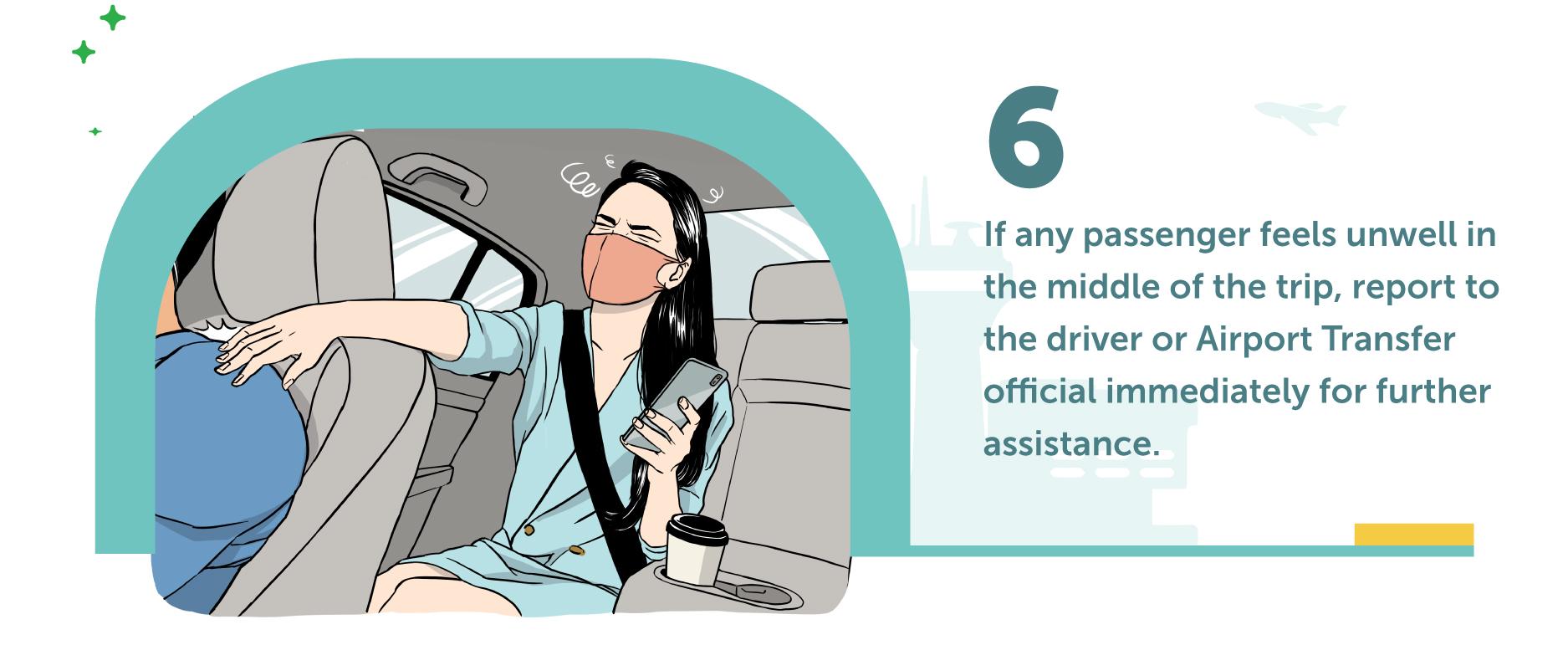 6

If any passenger feels unwell in the middle of the trip, report to the driver or Airport Transfer official immediately for further assistance.