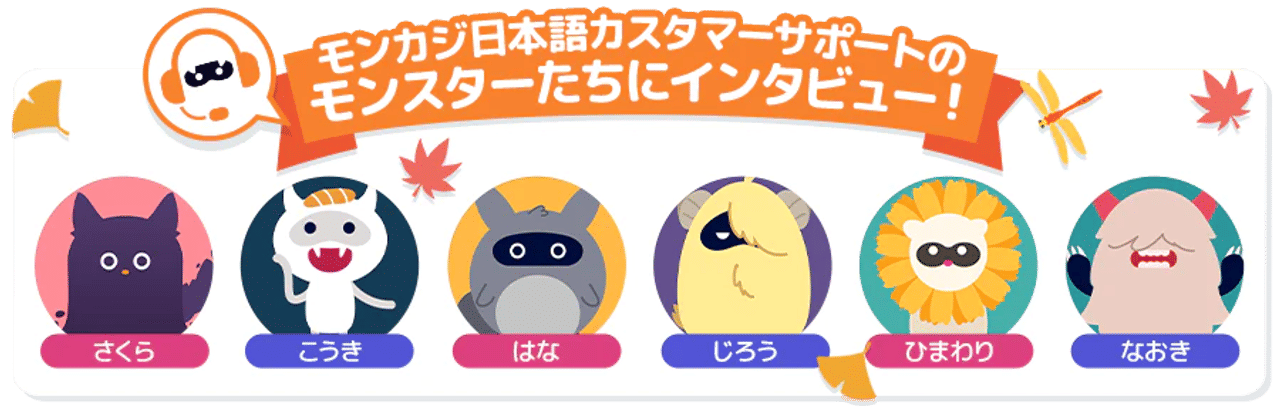 モンカジ日本語カスタマーサポートの
モンスターたちにインタビュー！

さくら

こうき

はな

じろう

ひまわり

なおき