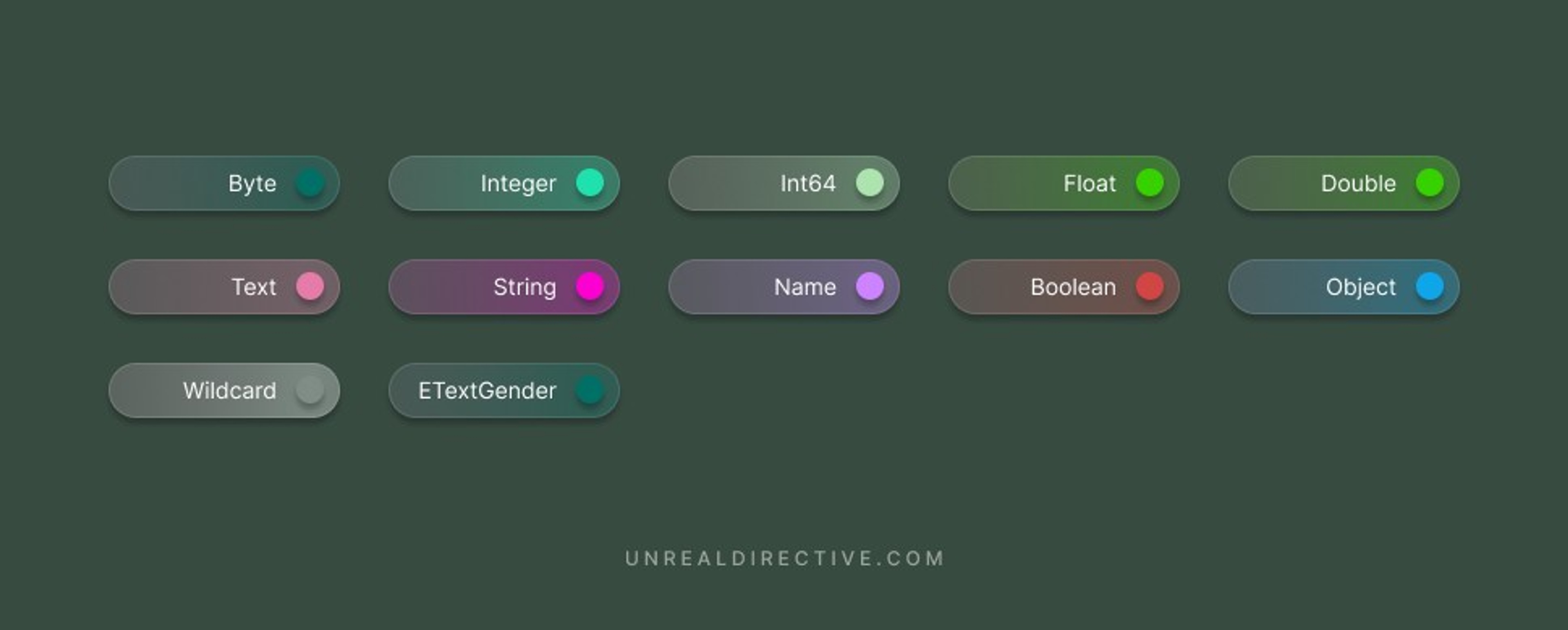 Byte
Integer
Int64
Float
Double
Text
String
Name
Boolean
Object
Wildcard
ETextGender

UNREALDIRECTIVE.COM