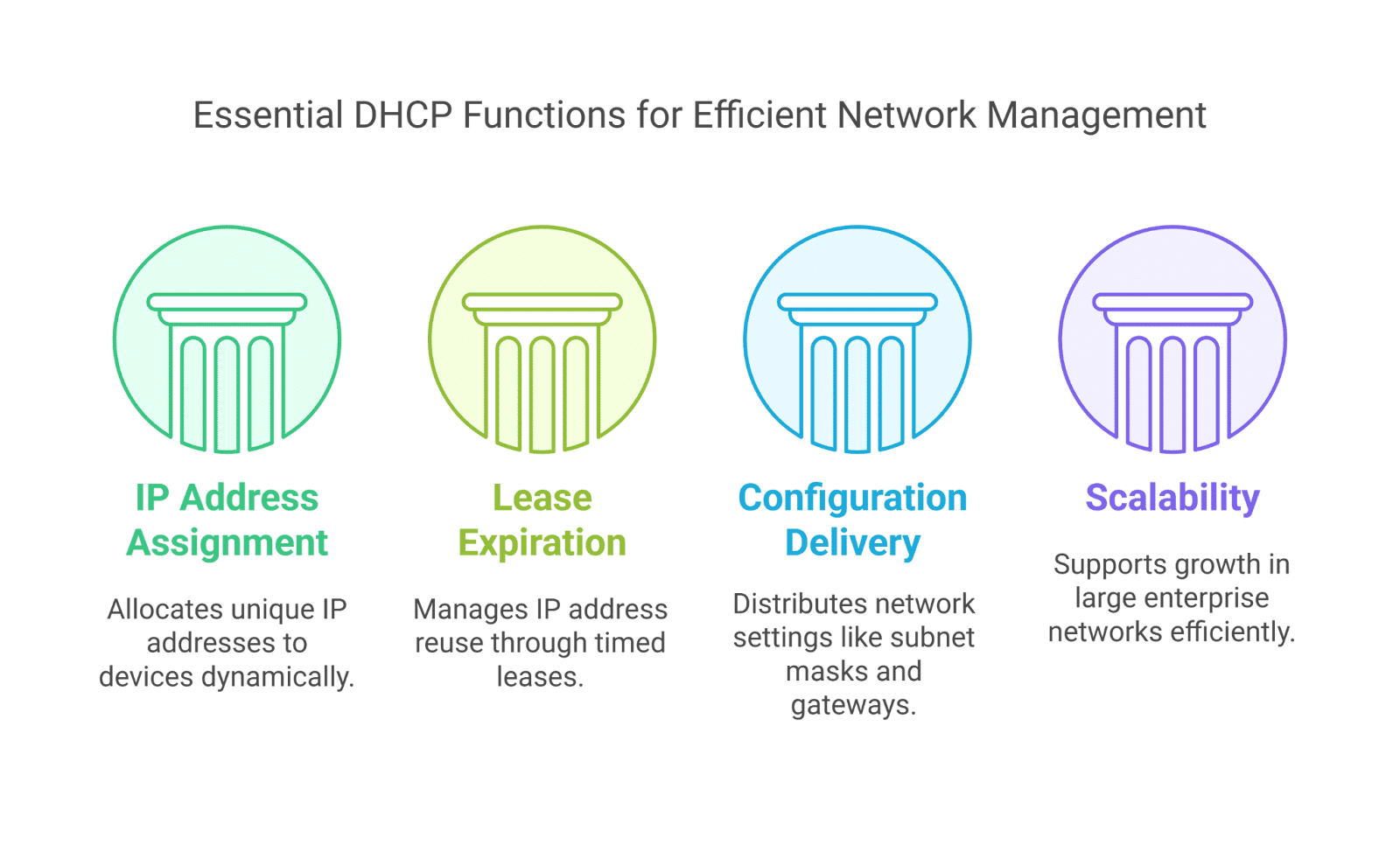 Essential DHCP Functions for Efficient Network Management

IP Address Assignment

Allocates unique IP addresses to devices dynamically.

Lease Expiration

Manages IP address reuse through timed leases.

Configuration Delivery

Distributes network settings like subnet masks and gateways.

Scalability

Supports growth in large enterprise networks efficiently.