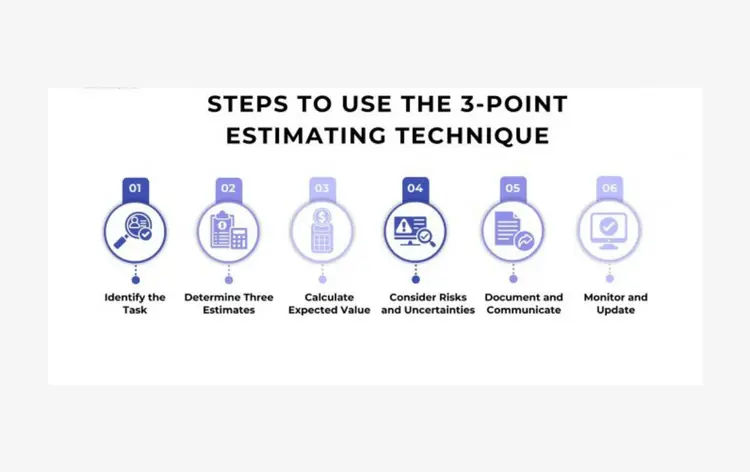 STEPS TO USE THE 3-POINT ESTIMATING TECHNIQUE

01
Identify the Task

02
Determine Three Estimates

03
Calculate Expected Value

04
Consider Risks and Uncertainties

05
Document and Communicate

06
Monitor and Update