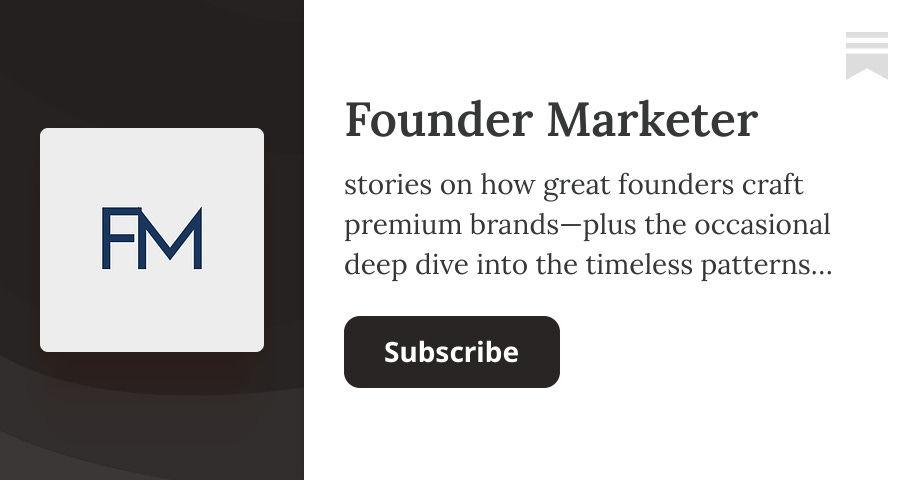 FM

Founder Marketer

stories on how great founders craft premium brands—plus the occasional deep dive into the timeless patterns...

Subscribe