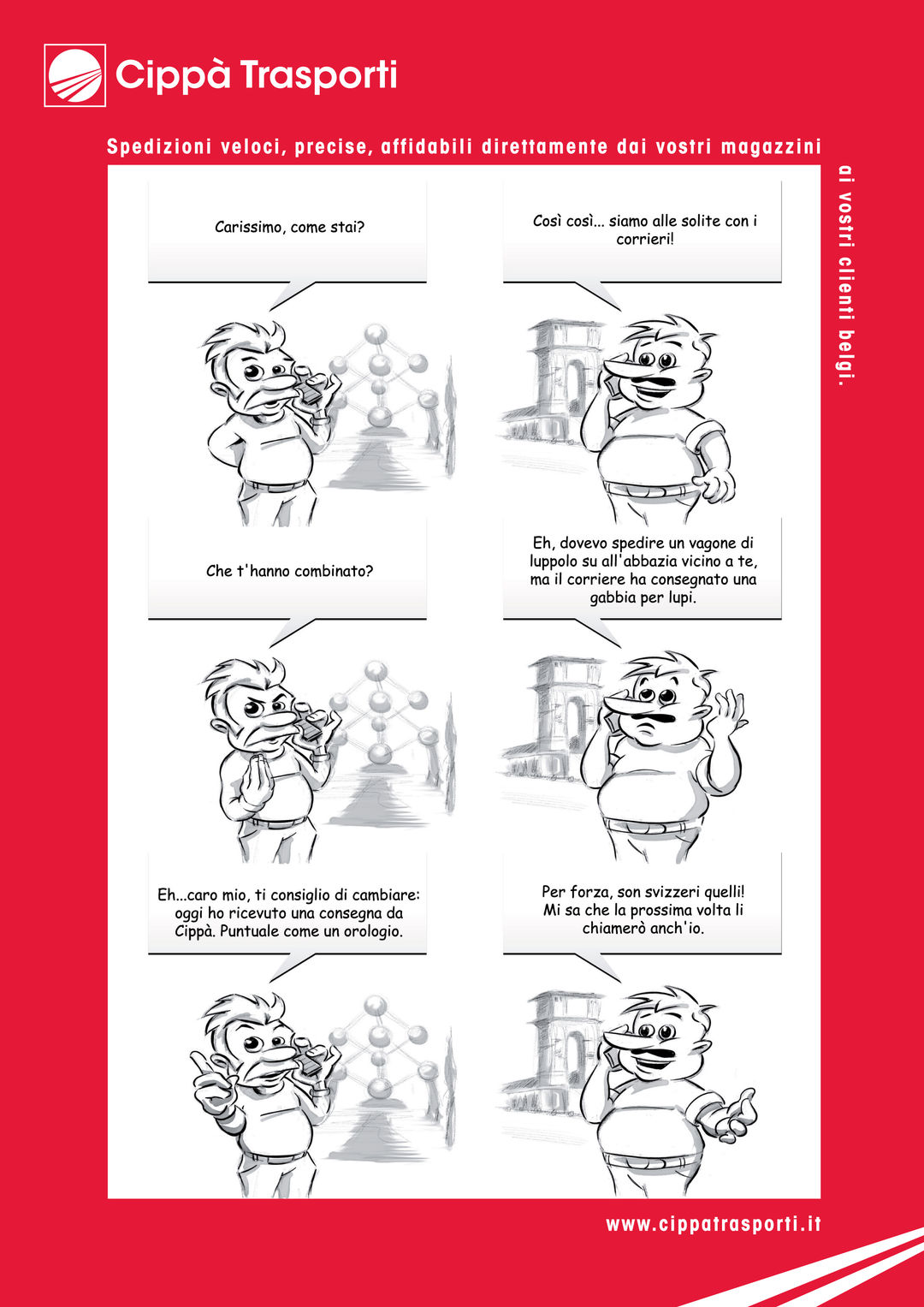 Cippà Trasporti

Spedizioni veloci, precise, affidabili direttamente dai vostri magazzini

ai vostri clienti belgi.

Carissimo, come stai?

Così così... siamo alle solite con i corrieri!

Che t'hanno combinato?

Eh, dovevo spedire un vagone di luppolo su all'abbazia vicino a te, ma il corriere ha consegnato una gabbia per lupi.

Eh...caro mio, ti consiglio di cambiare: oggi ho ricevuto una consegna da Cippà. Puntuale come un orologio.

Per forza, son svizzeri quelli! Mi sa che la prossima volta li chiamerò anch'io.

www.cippatrasporti.it