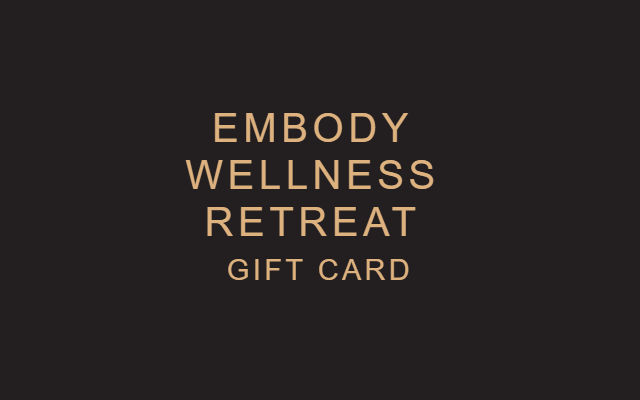 EMBODY
WELLNESS
RETREAT
GIFT CARD