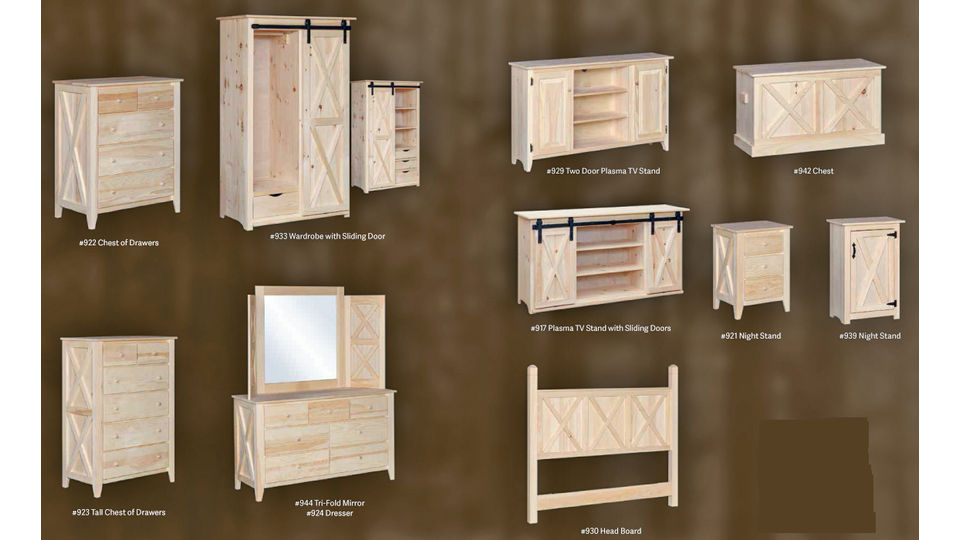 #922 Chest of Drawers

#933 Wardrobe with Sliding Door

#929 Two Door Plasma TV Stand

#942 Chest

#917 Plasma TV Stand with Sliding Doors

#921 Night Stand

#939 Night Stand

#923 Tall Chest of Drawers

#944 Tri-Fold Mirror
#924 Dresser

#930 Head Board