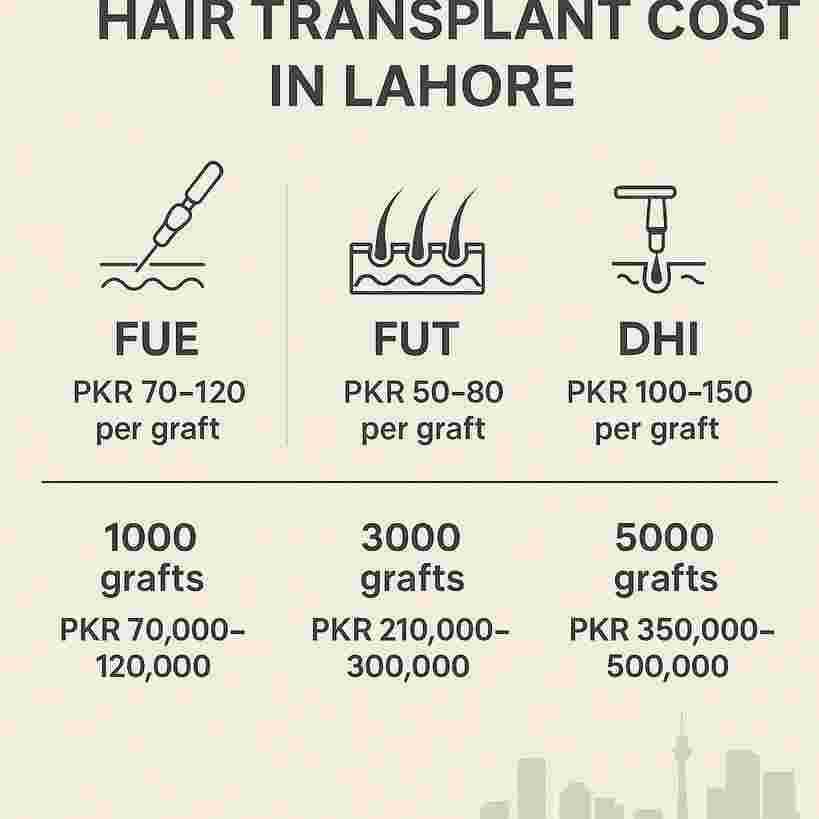 HAIR TRANSPLANT COST IN LAHORE

FUE
PKR 70–120 per graft

FUT
PKR 50–80 per graft

DHI
PKR 100–150 per graft

1000 grafts
PKR 70,000–120,000

3000 grafts
PKR 210,000–300,000

5000 grafts
PKR 350,000–500,000