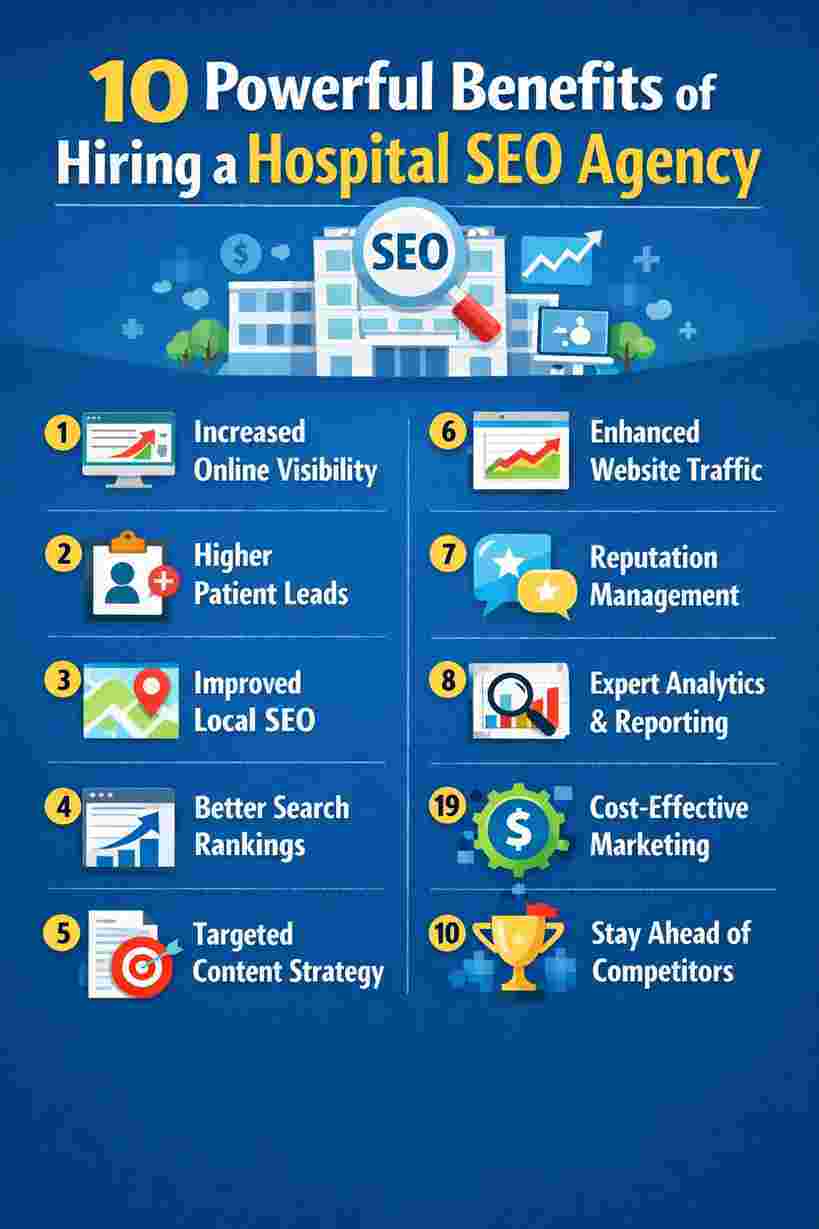 10 Powerful Benefits of Hiring a Hospital SEO Agency

SEO

1 Increased Online Visibility

2 Higher Patient Leads

3 Improved Local SEO

4 Better Search Rankings

5 Targeted Content Strategy

6 Enhanced Website Traffic

7 Reputation Management

8 Expert Analytics & Reporting

19 Cost-Effective Marketing

10 Stay Ahead of Competitors