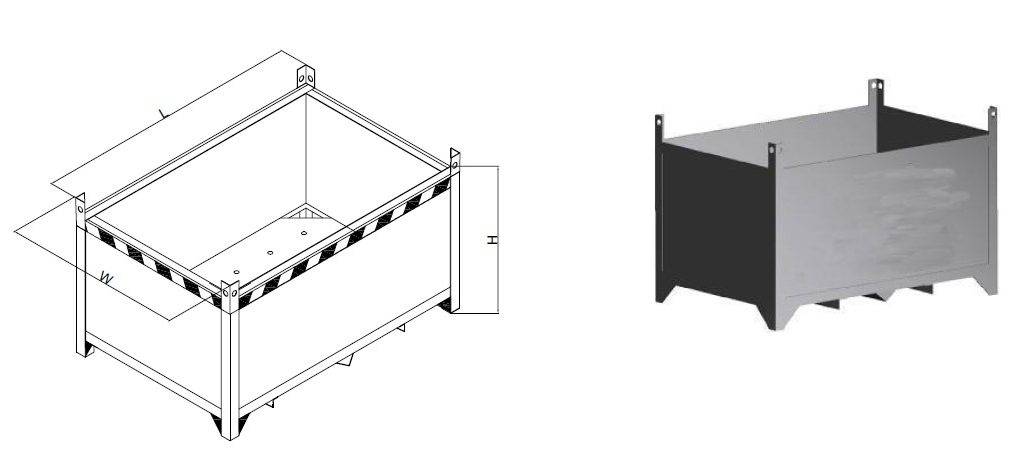 L

W

H