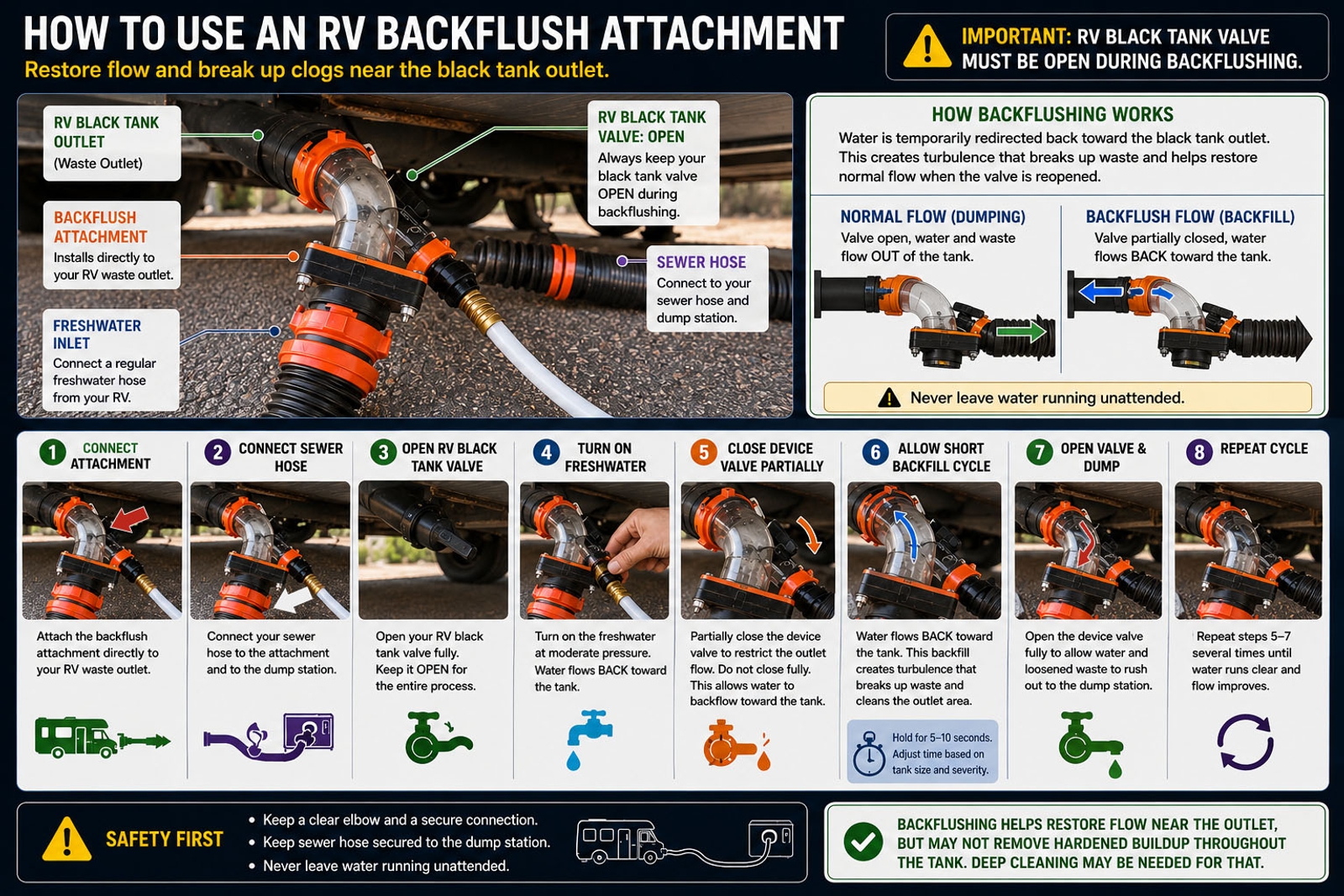 HOW TO USE AN RV BACKFLUSH ATTACHMENT
Restore flow and break up clogs near the black tank outlet.

IMPORTANT: RV BLACK TANK VALVE MUST BE OPEN DURING BACKFLUSHING.

RV BLACK TANK OUTLET
(Waste Outlet)

BACKFLUSH ATTACHMENT
Installs directly to your RV waste outlet.

FRESHWATER INLET
Connect a regular freshwater hose from your RV.

RV BLACK TANK VALVE: OPEN
Always keep your black tank valve OPEN during backflushing.

SEWER HOSE
Connect to your sewer hose and dump station.

HOW BACKFLUSHING WORKS
Water is temporarily redirected back toward the black tank outlet. This creates turbulence that breaks up waste and helps restore normal flow when the valve is reopened.

NORMAL FLOW (DUMPING)
Valve open, water and waste flow OUT of the tank.

BACKFLUSH FLOW (BACKFILL)
Valve partially closed, water flows BACK toward the tank.

Never leave water running unattended.

1 CONNECT ATTACHMENT
Attach the backflush attachment directly to your RV waste outlet.

2 CONNECT SEWER HOSE
Connect your sewer hose to the attachment and to the dump station.

3 OPEN RV BLACK TANK VALVE
Open your RV black tank valve fully. Keep it OPEN for the entire process.

4 TURN ON FRESHWATER
Turn on the freshwater at moderate pressure. Water flows BACK toward the tank.

5 CLOSE DEVICE VALVE PARTIALLY
Partially close the device valve to restrict the outlet flow. Do not close fully. This allows water to backflow toward the tank.

6 ALLOW SHORT BACKFILL CYCLE
Water flows BACK toward the tank. This backfill creates turbulence that breaks up waste and cleans the outlet area.
Hold for 5–10 seconds. Adjust time based on tank size and severity.

7 OPEN VALVE & DUMP
Open the device valve fully to allow water and loosened waste to rush out to the dump station.

8 REPEAT CYCLE
Repeat steps 5–7 several times until water runs clear and flow improves.

SAFETY FIRST
• Keep a clear elbow and a secure connection.
• Keep sewer hose secured to the dump station.
• Never leave water running unattended.

BACKFLUSHING HELPS RESTORE FLOW NEAR THE OUTLET, BUT MAY NOT REMOVE HARDENED BUILDUP THROUGHOUT THE TANK. DEEP CLEANING MAY BE NEEDED FOR THAT.