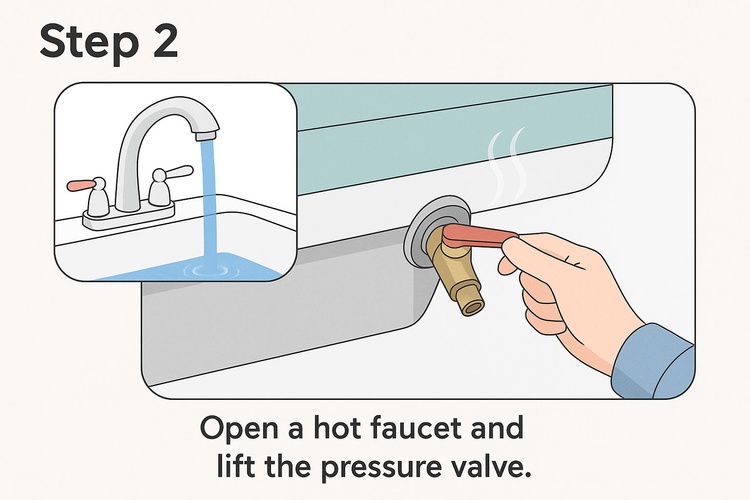 Step 2

Open a hot faucet and lift the pressure valve.