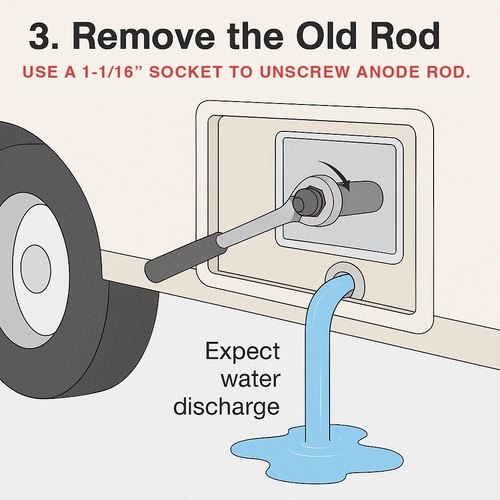 3. Remove the Old Rod

USE A 1-1/16” SOCKET TO UNSCREW ANODE ROD.

Expect water discharge