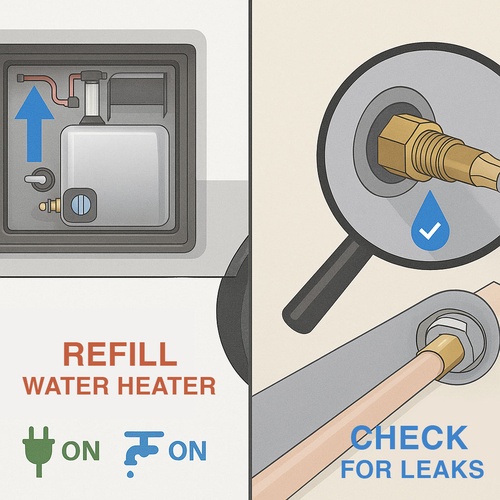 REFILL
WATER HEATER

ON ON

CHECK
FOR LEAKS