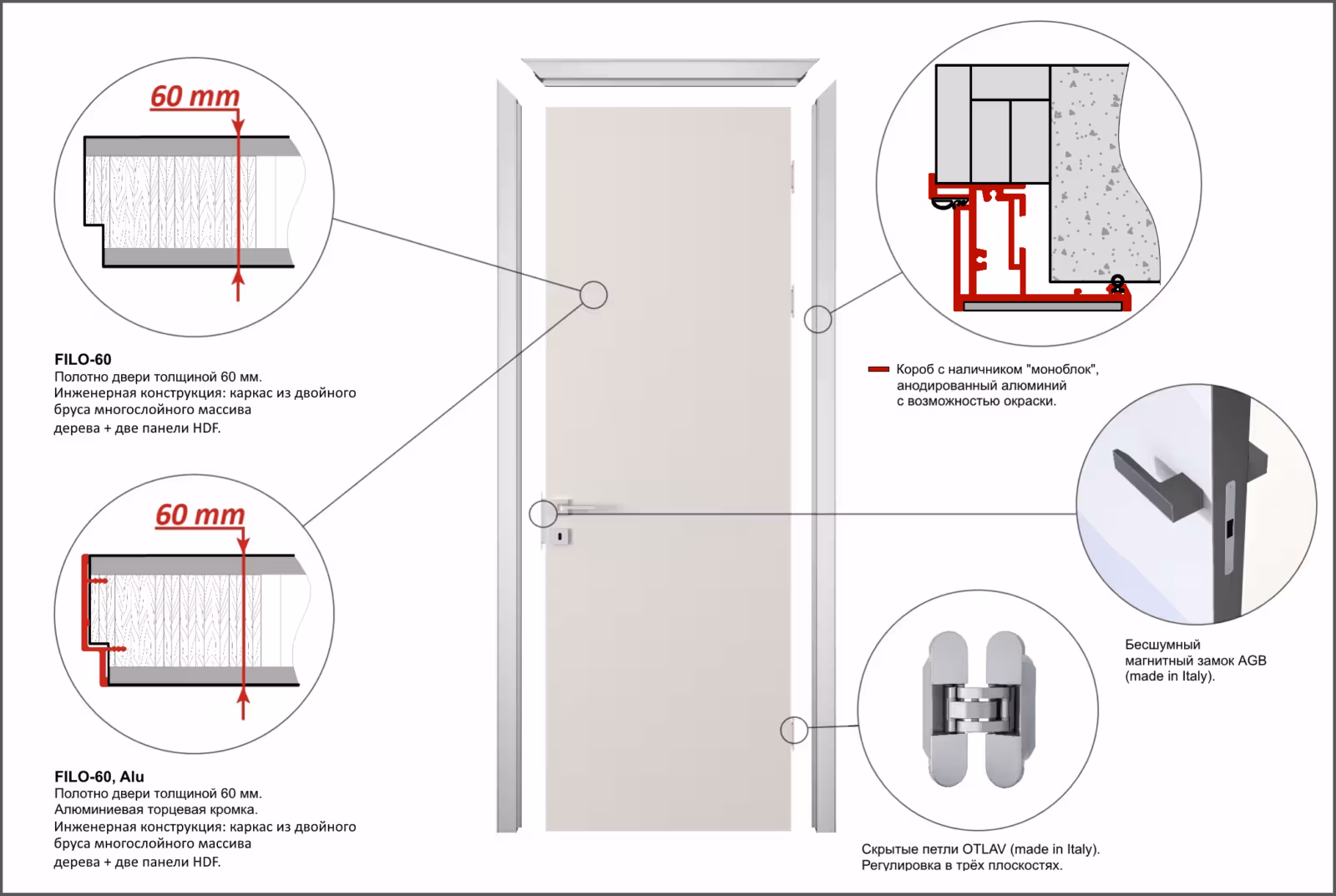 60 mm

FILO-60
Полотно двери толщиной 60 мм.
Инженерная конструкция: каркас из двойного бруса многослойного массива дерева + две панели HDF.

60 mm

FILO-60, Alu
Полотно двери толщиной 60 мм.
Алюминиевая торцевая кромка.
Инженерная конструкция: каркас из двойного бруса многослойного массива дерева + две панели HDF.

Короб с наличником "моноблок", анодированный алюминий с возможностью окраски.

Бесшумный магнитный замок AGB (made in Italy).

Скрытые петли OTLAV (made in Italy).
Регулировка в трёх плоскостях.