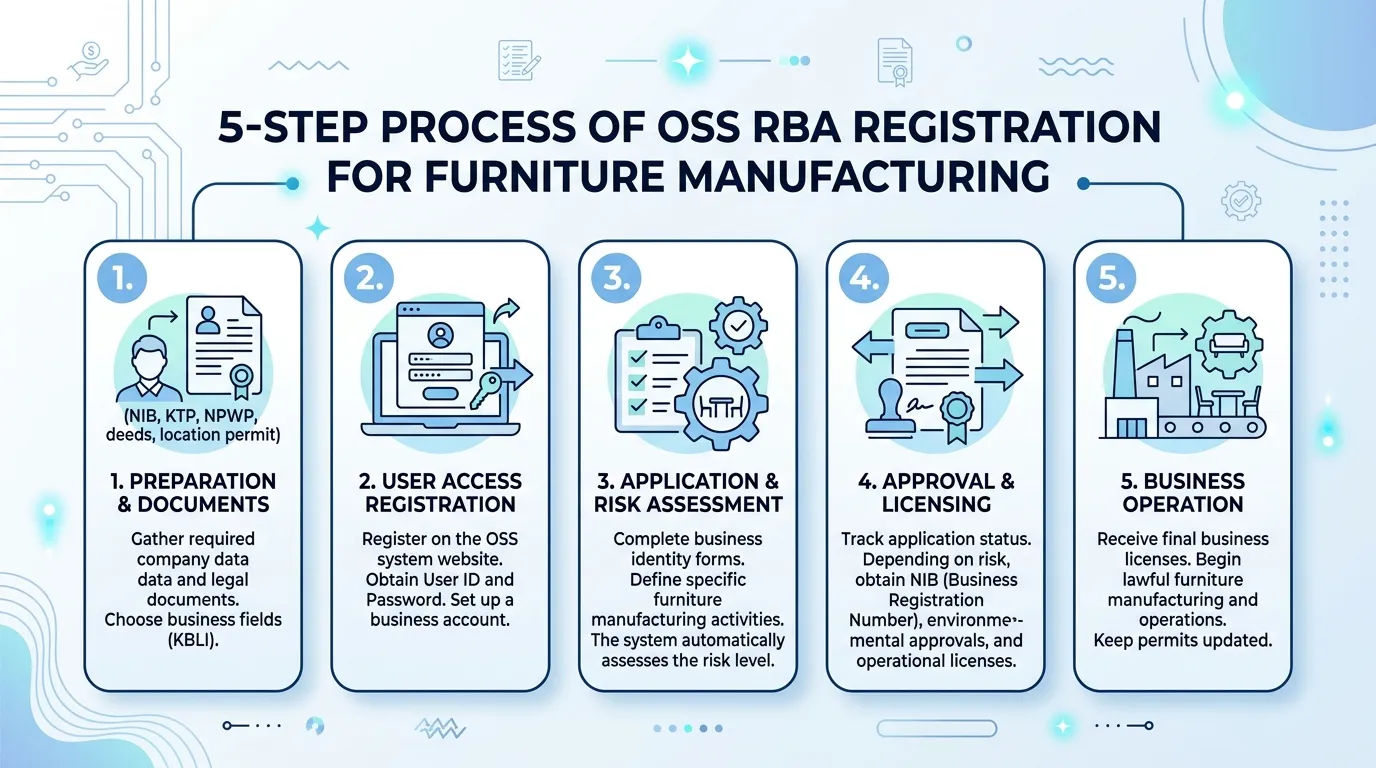 5-STEP PROCESS OF OSS RBA REGISTRATION FOR FURNITURE MANUFACTURING

1.

(NIB, KTP, NPWP, deeds, location permit)

1. PREPARATION & DOCUMENTS

Gather required company data data and legal documents. Choose business fields (KBLI).

2.

2. USER ACCESS REGISTRATION

Register on the OSS system website. Obtain User ID and Password. Set up a business account.

3.

3. APPLICATION & RISK ASSESSMENT

Complete business identity forms. Define specific furniture manufacturing activities. The system automatically assesses the risk level.

4.

4. APPROVAL & LICENSING

Track application status. Depending on risk, obtain NIB (Business Registration Number), environmental approvals, and operational licenses.

5.

5. BUSINESS OPERATION

Receive final business licenses. Begin lawful furniture manufacturing and operations. Keep permits updated.