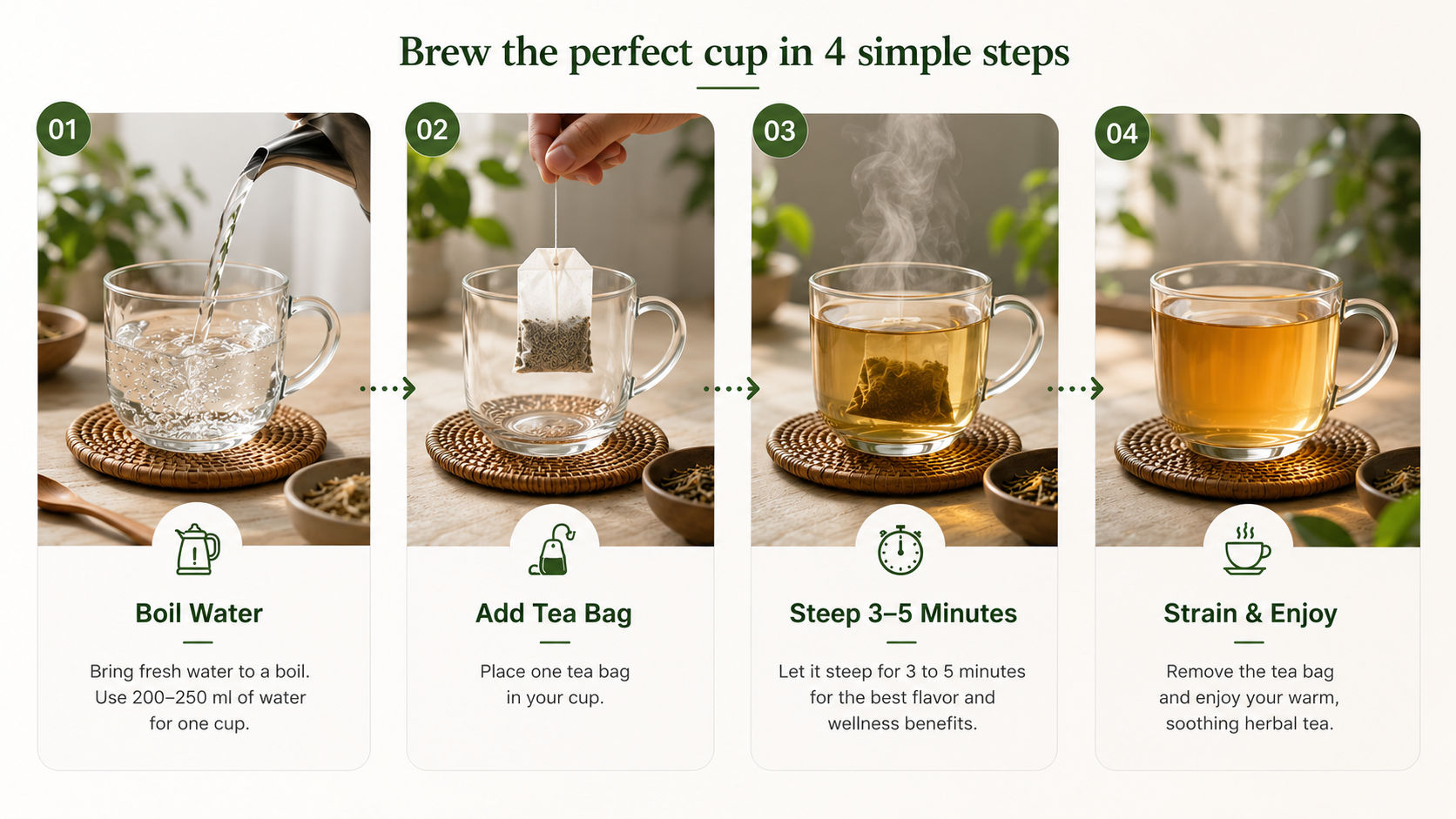 Brew the perfect cup in 4 simple steps

01

Boil Water

Bring fresh water to a boil. Use 200–250 ml of water for one cup.

02

Add Tea Bag

Place one tea bag in your cup.

03

Steep 3–5 Minutes

Let it steep for 3 to 5 minutes for the best flavor and wellness benefits.

04

Strain & Enjoy

Remove the tea bag and enjoy your warm, soothing herbal tea.