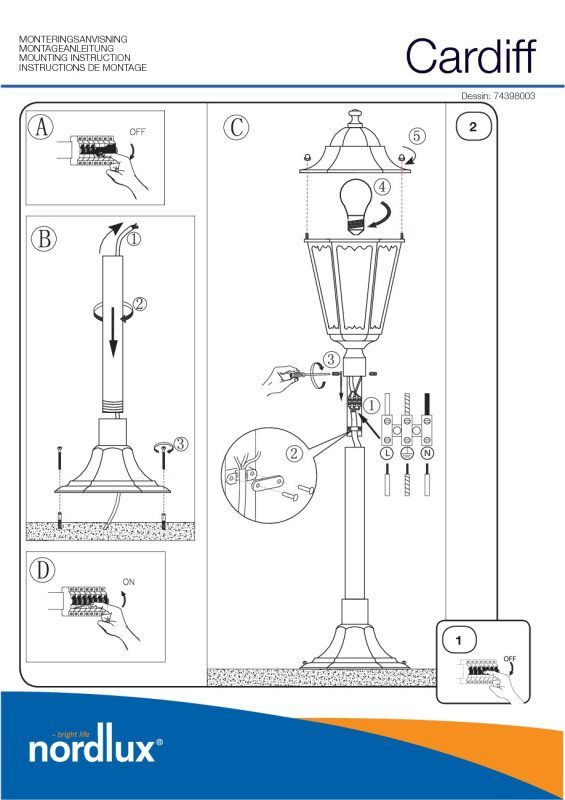 MONTERINGSANVISNING
MONTAGEANLEITUNG
MOUNTING INSTRUCTION
INSTRUCTIONS DE MONTAGE

Cardiff

Dessin: 74398003

A

OFF

B

1

2

3

C

5

4

3

1

2

L

N

2

D

ON

1

OFF

- bright life
nordlux®