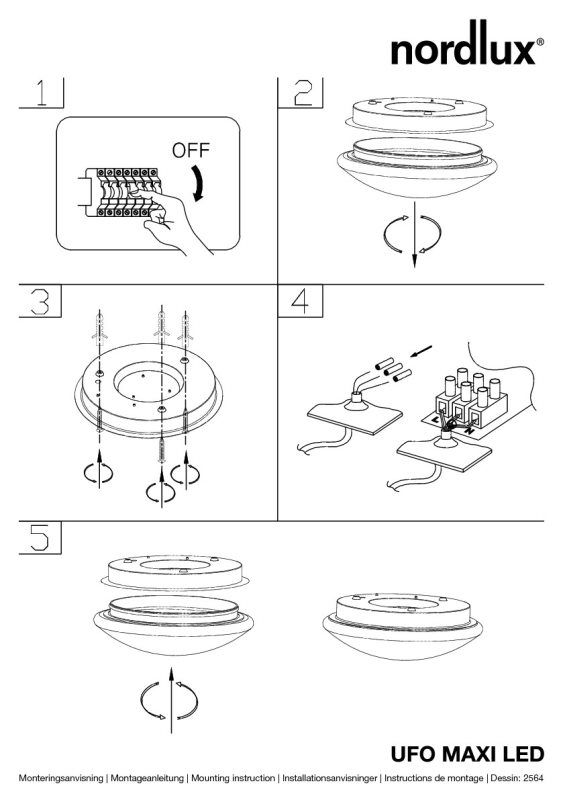 nordlux®

1

OFF

2

3

4

L N

5

UFO MAXI LED

Monteringsanvisning | Montageanleitung | Mounting instruction | Installationsanvisninger | Instructions de montage | Dessin: 2564