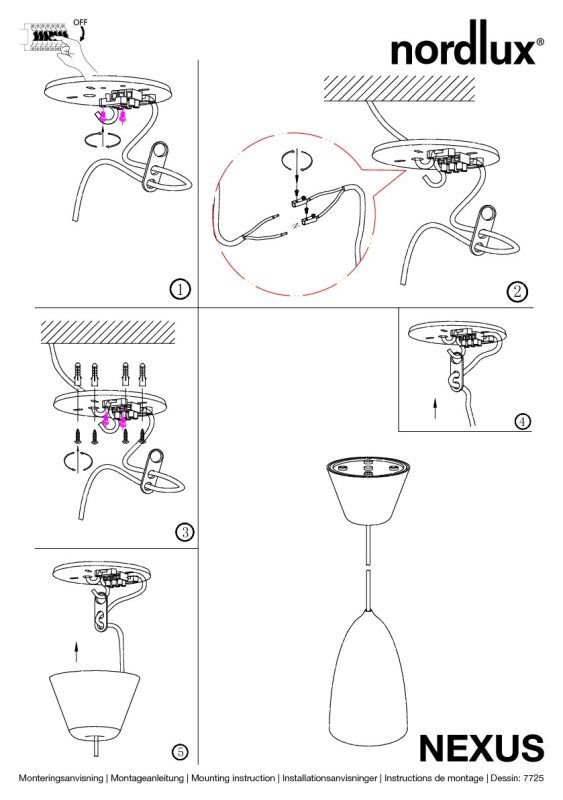 OFF

nordlux®

1

2

3

4

5

NEXUS

Monteringsanvisning | Montageanleitung | Mounting instruction | Installationsanvisninger | Instructions de montage | Dessin: 7725