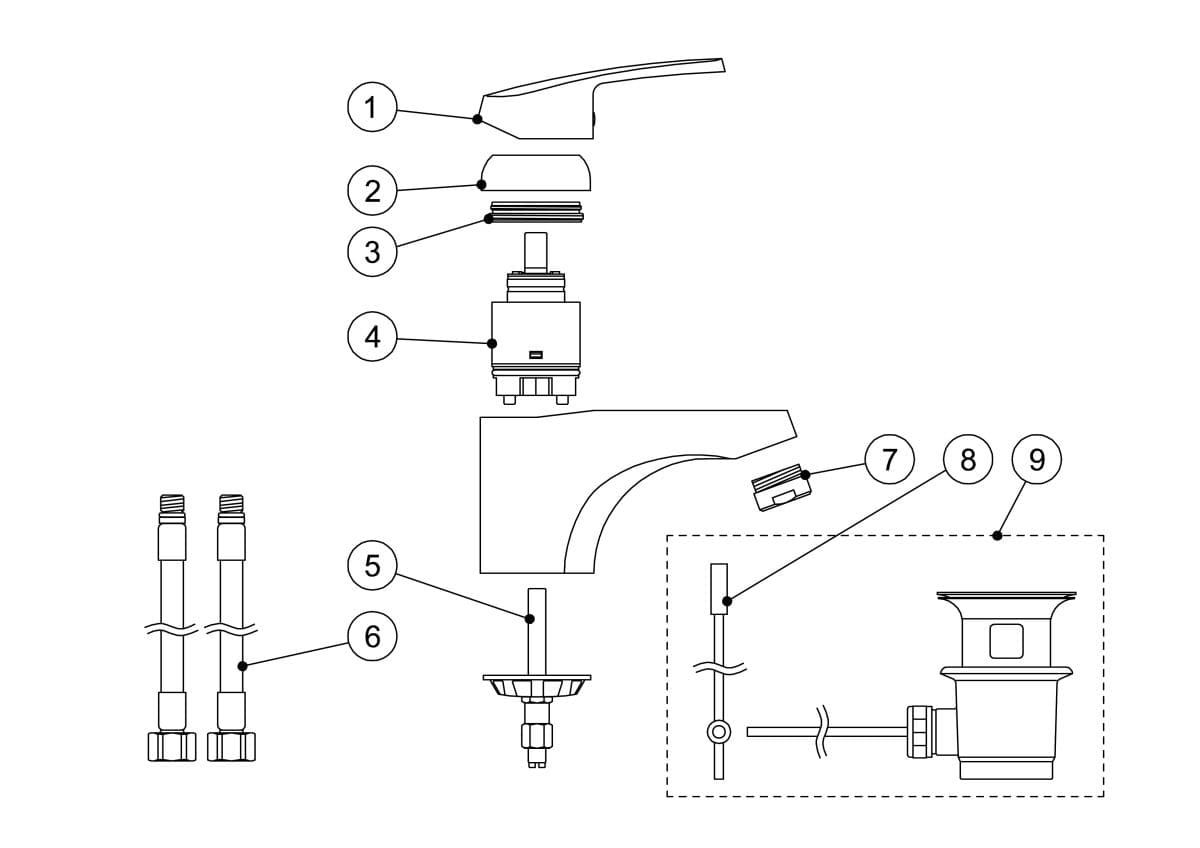 1
2
3
4
7
8
9
5
6