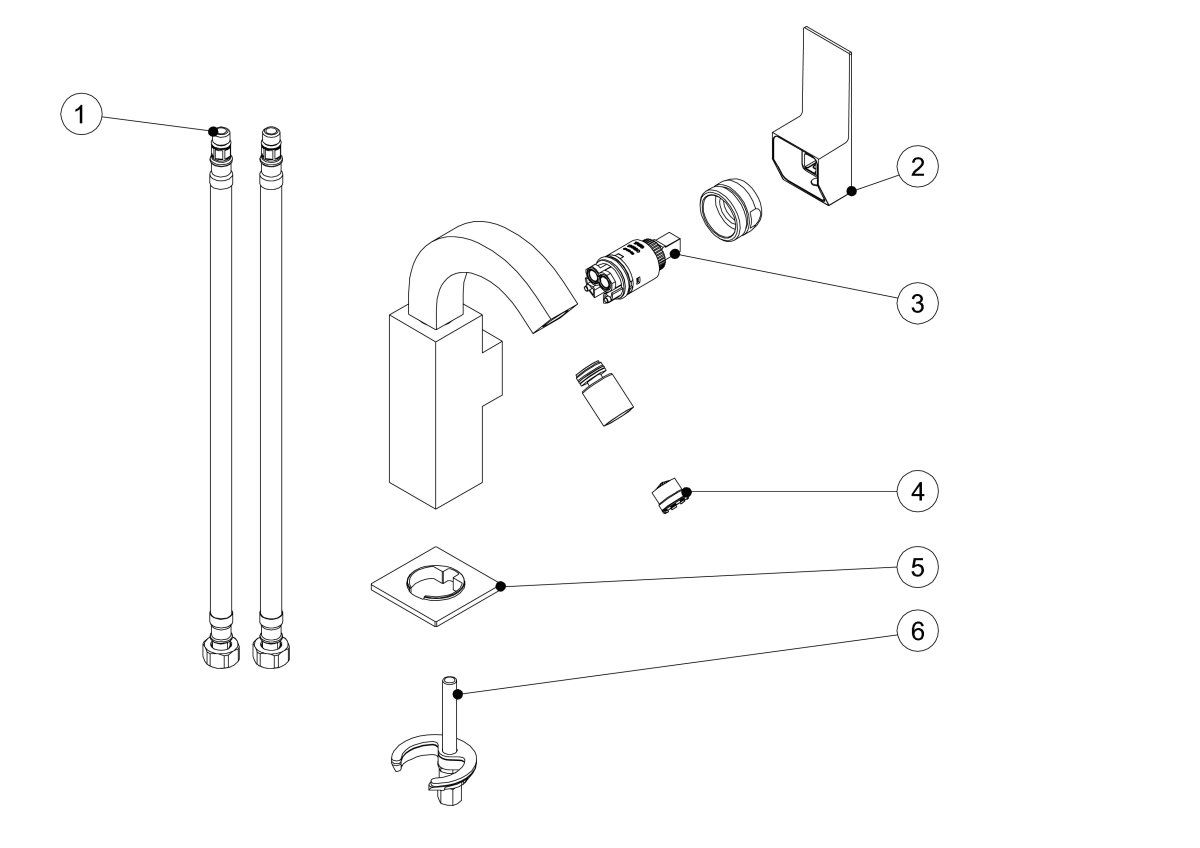 1
2
3
4
5
6