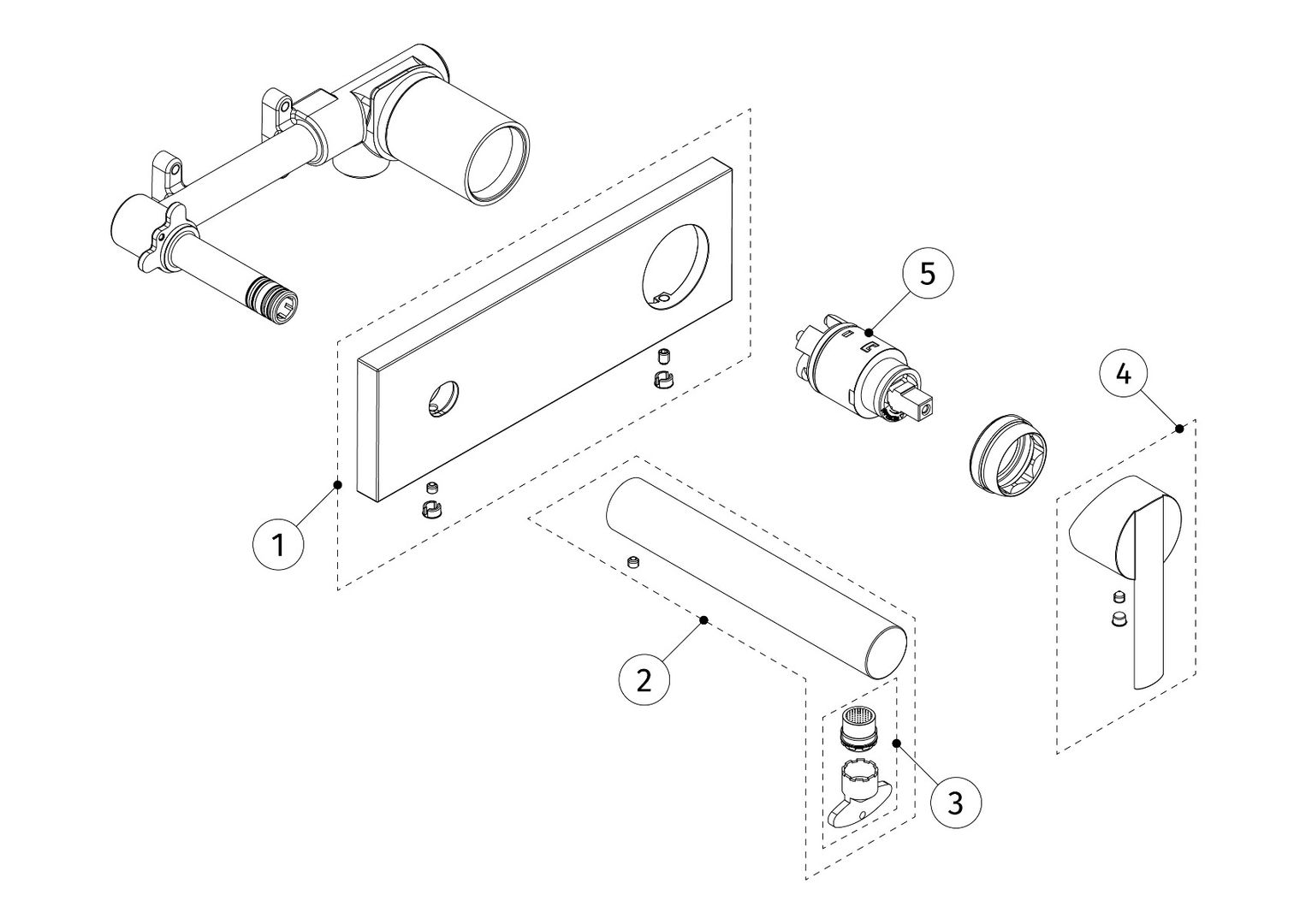 5
4
1
2
3