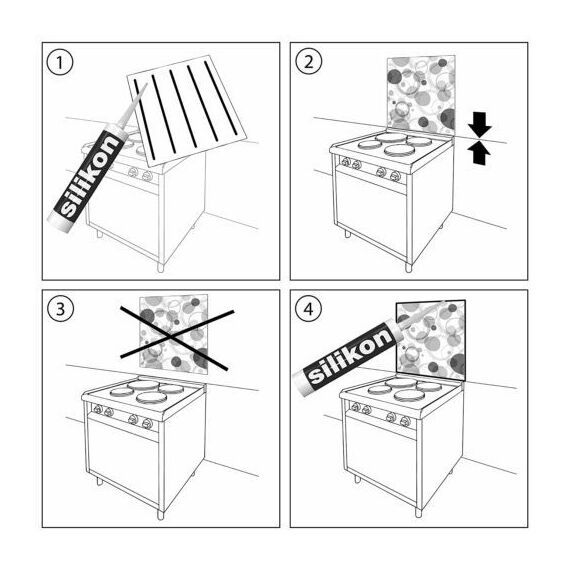 1
silikon

2

3

4
silikon