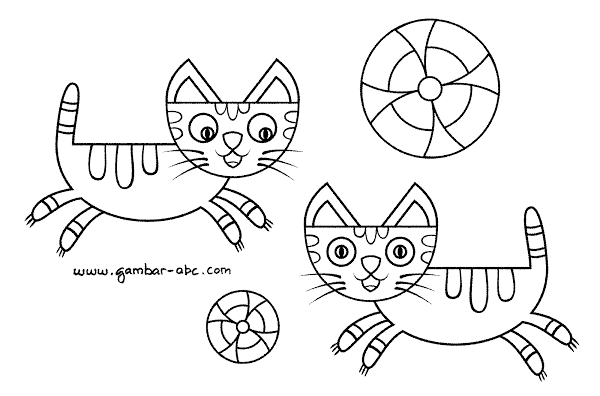 www.gambar-abc.com