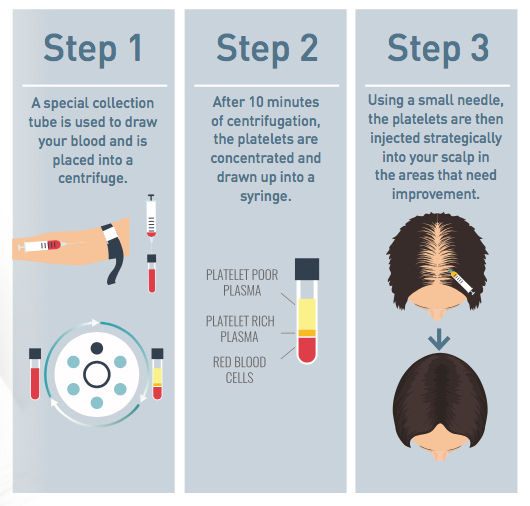 Step 1

A special collection tube is used to draw your blood and is placed into a centrifuge.

Step 2

After 10 minutes of centrifugation, the platelets are concentrated and drawn up into a syringe.

PLATELET POOR PLASMA

PLATELET RICH PLASMA

RED BLOOD CELLS

Step 3

Using a small needle, the platelets are then injected strategically into your scalp in the areas that need improvement.