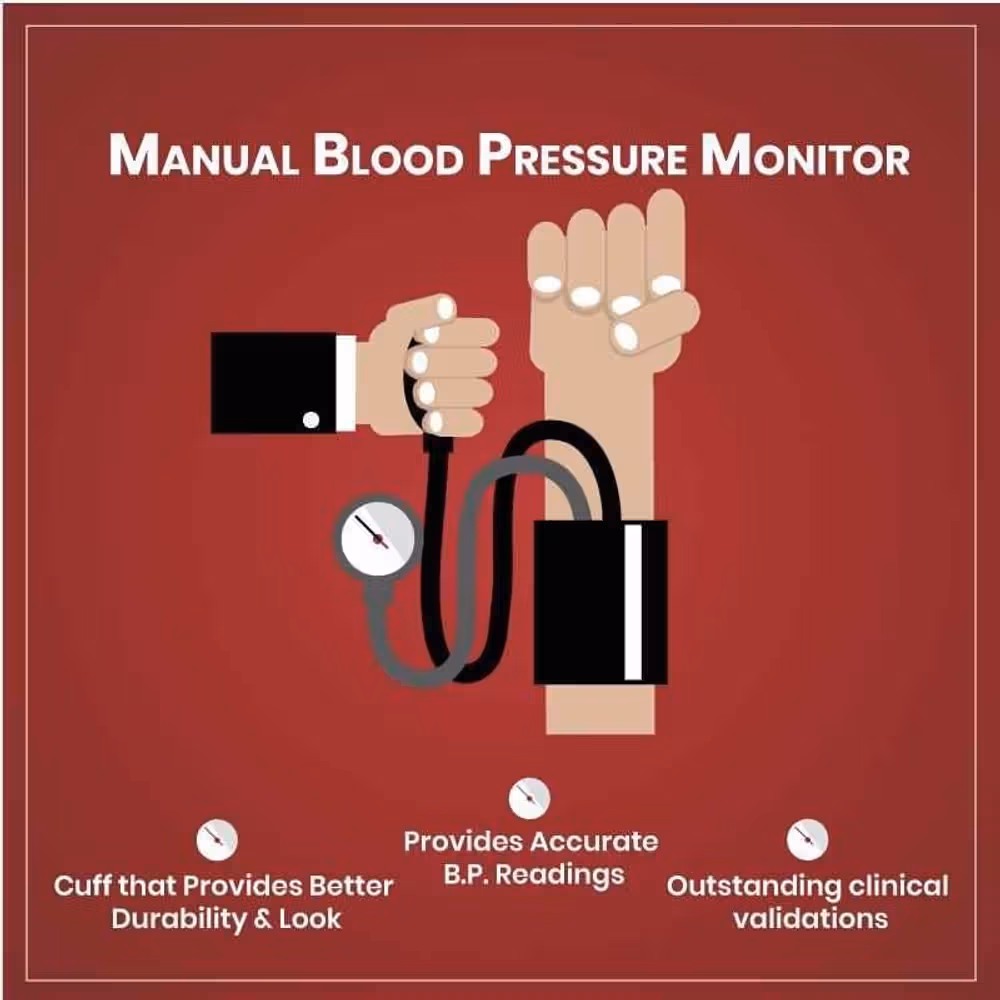 MANUAL BLOOD PRESSURE MONITOR

Cuff that Provides Better Durability & Look

Provides Accurate B.P. Readings

Outstanding clinical validations