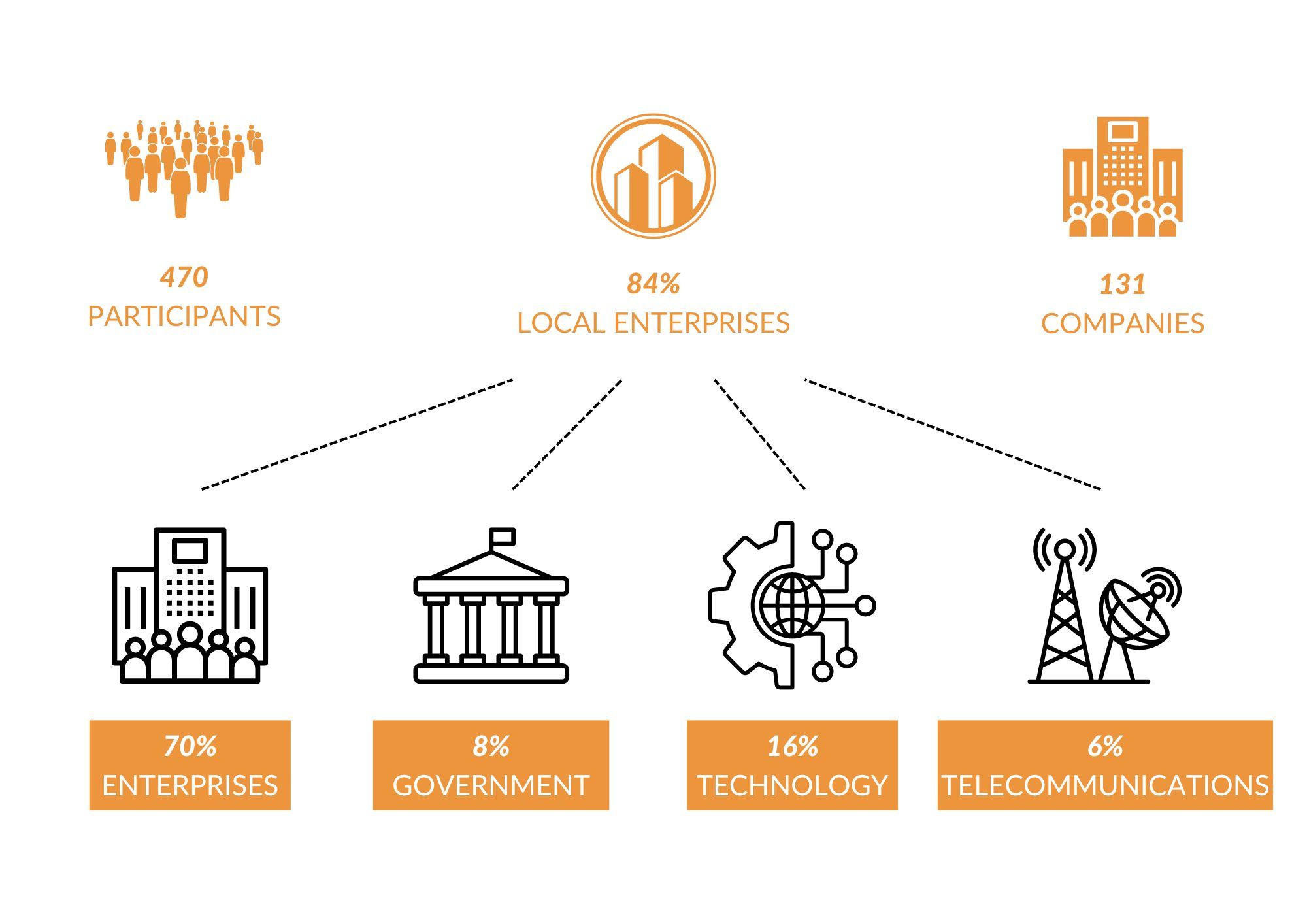 470
PARTICIPANTS

84%
LOCAL ENTERPRISES

131
COMPANIES

70%
ENTERPRISES

8%
GOVERNMENT

16%
TECHNOLOGY

6%
TELECOMMUNICATIONS