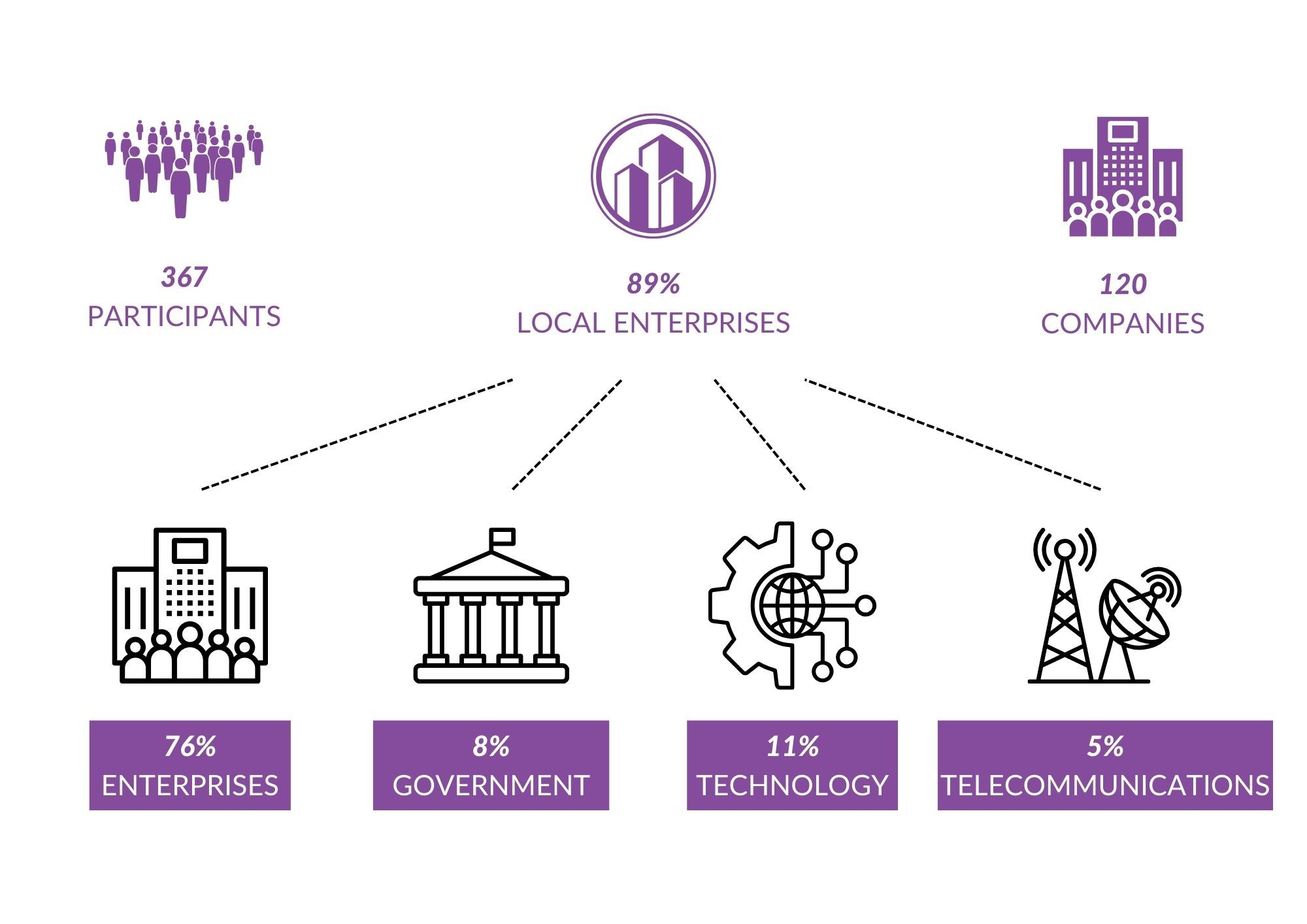 367
PARTICIPANTS

89%
LOCAL ENTERPRISES

120
COMPANIES

76%
ENTERPRISES

8%
GOVERNMENT

11%
TECHNOLOGY

5%
TELECOMMUNICATIONS