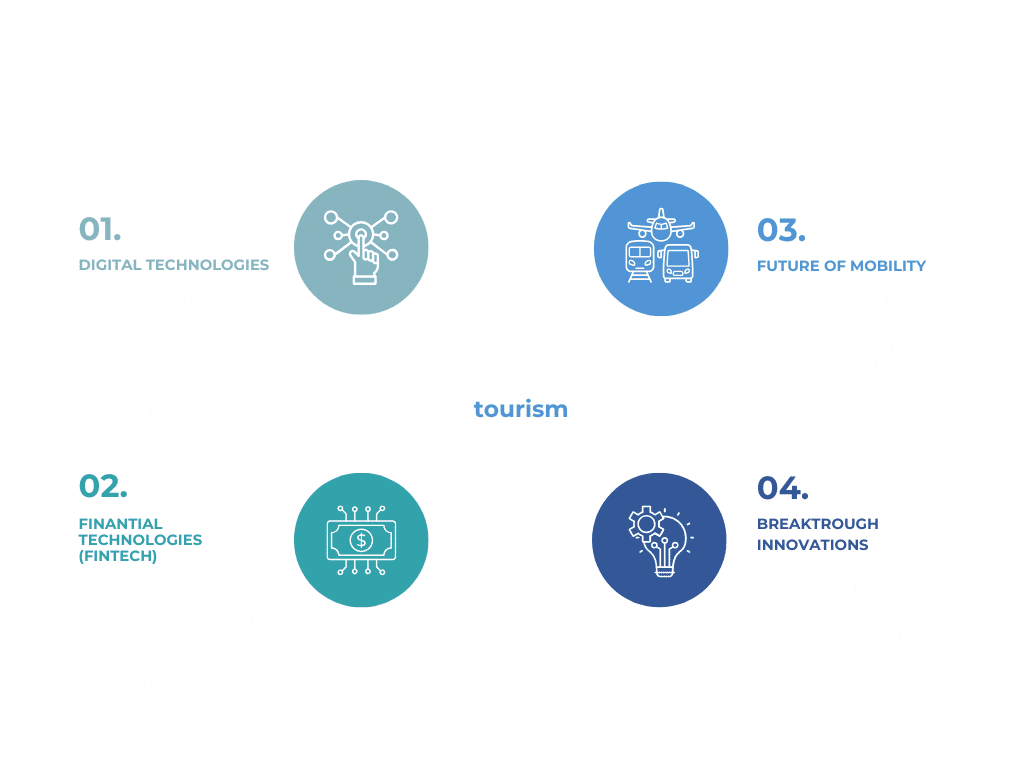 01.
DIGITAL TECHNOLOGIES

03.
FUTURE OF MOBILITY

tourism

02.
FINANTIAL TECHNOLOGIES (FINTECH)

04.
BREAKTROUGH INNOVATIONS