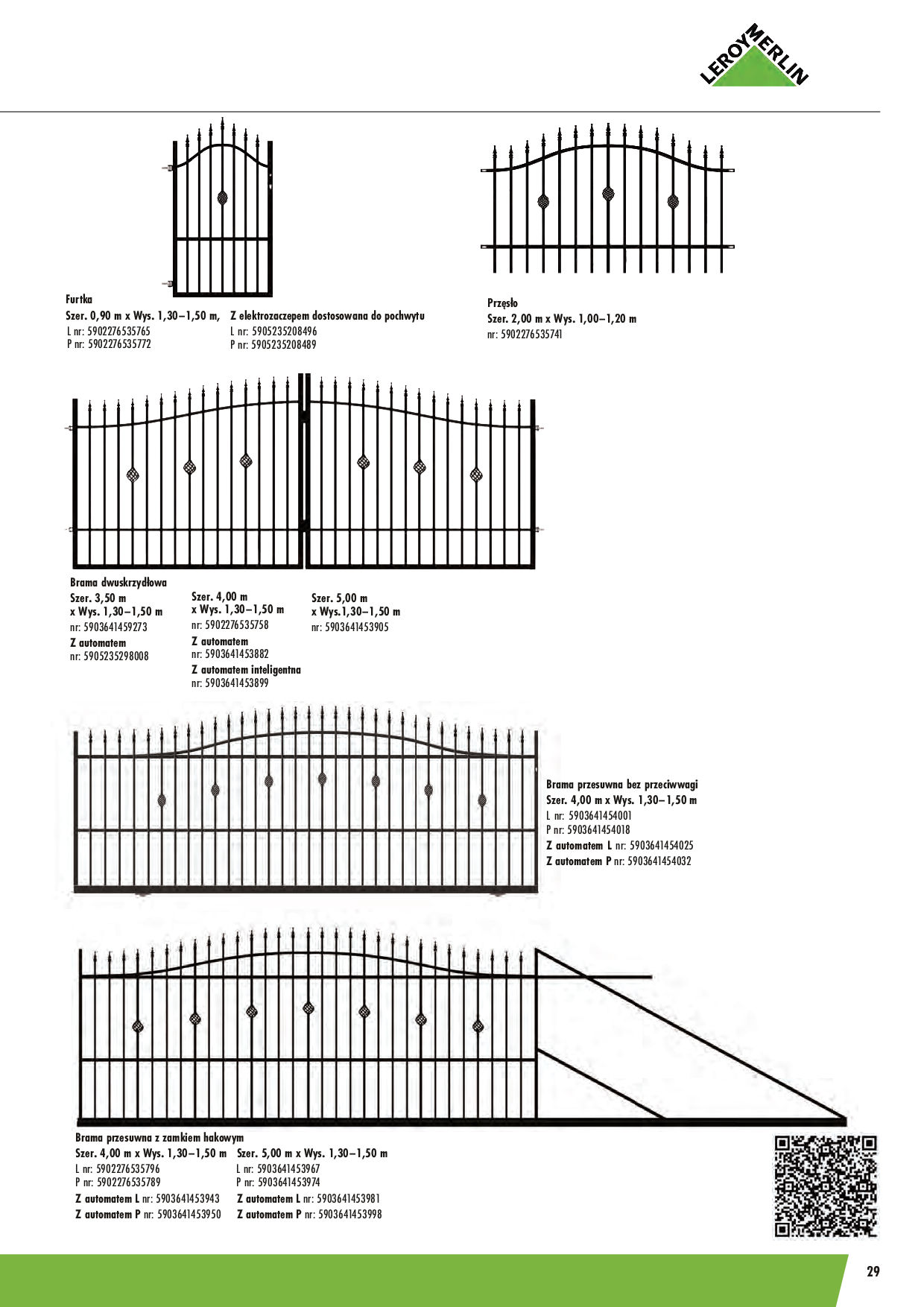 LEROY MERLIN

Furtka
Szer. 0,90 m x Wys. 1,30–1,50 m,
L nr: 5902276535765
P nr: 5902276535772

Z elektrozaczepem dostosowana do pochwytu
L nr: 5905235208496
P nr: 5905235208489

Przęsło
Szer. 2,00 m x Wys. 1,00–1,20 m
nr: 5902276535741

Brama dwuskrzydłowa
Szer. 3,50 m
x Wys. 1,30–1,50 m
nr: 5903641459273
Z automatem
nr: 5905235298008

Szer. 4,00 m
x Wys. 1,30–1,50 m
nr: 5902276535758
Z automatem
nr: 5903641453882
Z automatem inteligentna
nr: 5903641453899

Szer. 5,00 m
x Wys.1,30–1,50 m
nr: 5903641453905

Brama przesuwna bez przeciwwagi
Szer. 4,00 m x Wys. 1,30–1,50 m
L nr: 5903641454001
P nr: 5903641454018
Z automatem L nr: 5903641454025
Z automatem P nr: 5903641454032

Brama przesuwna z zamkiem hakowym
Szer. 4,00 m x Wys. 1,30–1,50 m
L nr: 5902276535796
P nr: 5902276535789
Z automatem L nr: 5903641453943
Z automatem P nr: 5903641453950

Szer. 5,00 m x Wys. 1,30–1,50 m
L nr: 5903641453967
P nr: 5903641453974
Z automatem L nr: 5903641453981
Z automatem P nr: 5903641453998

29